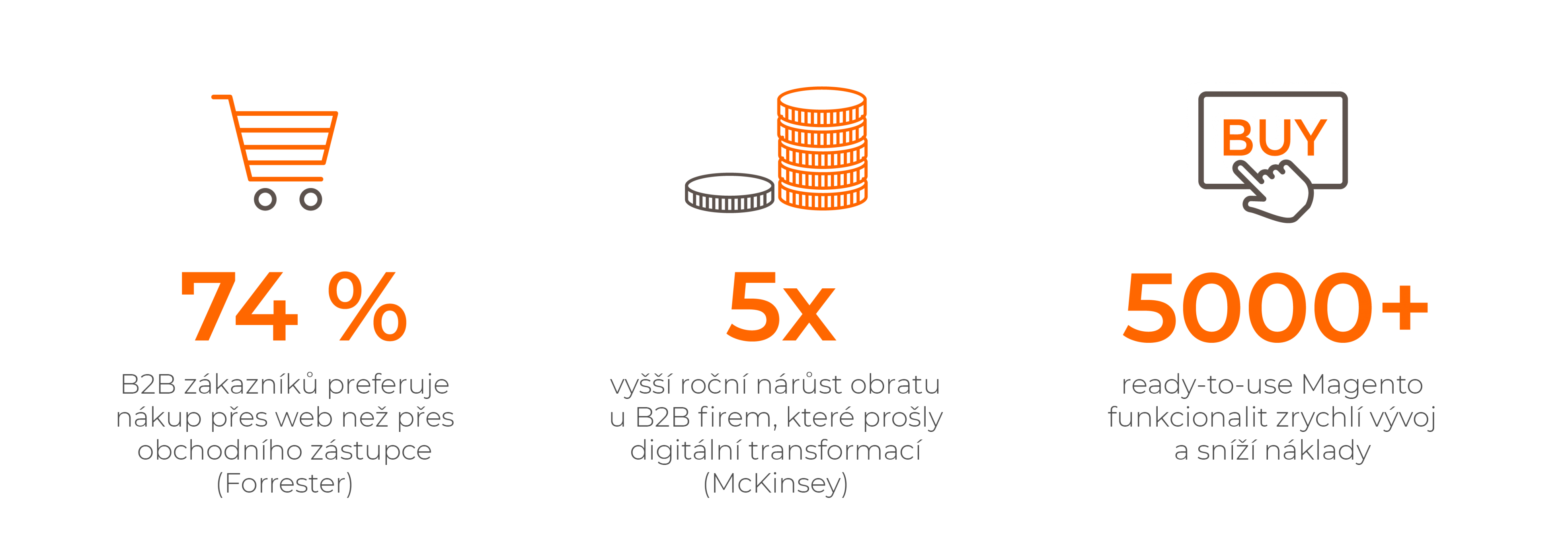 74 %

B2B zákazníků preferuje nákup přes web než přes obchodního zástupce (Forrester)

5x

vyšší roční nárůst obratu u B2B firem, které prošly digitální transformací (McKinsey)

BUY

5000+

ready-to-use Magento funkcionalit zrychlí vývoj a sníží náklady